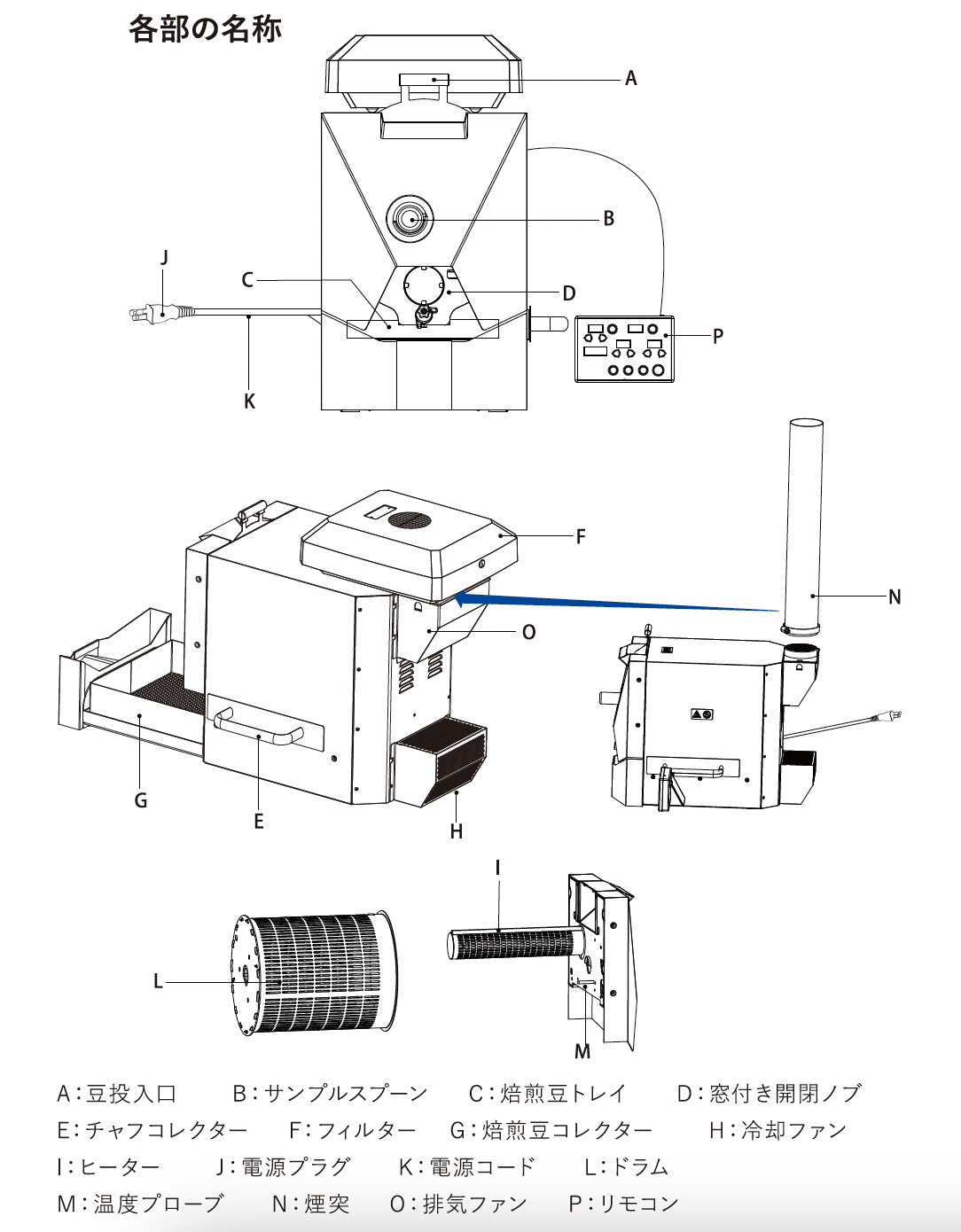 各部の名称

A
B
J
C
D
P
K
F
N
O
G
E
H
I
L
M

A：豆投入口　B：サンプルスプーン　C：焙煎豆トレイ　D：窓付き開閉ノブ
E：チャフコレクター　F：フィルター　G：焙煎豆コレクター　H：冷却ファン
I：ヒーター　J：電源プラグ　K：電源コード　L：ドラム
M：温度プローブ　N：煙突　O：排気ファン　P：リモコン